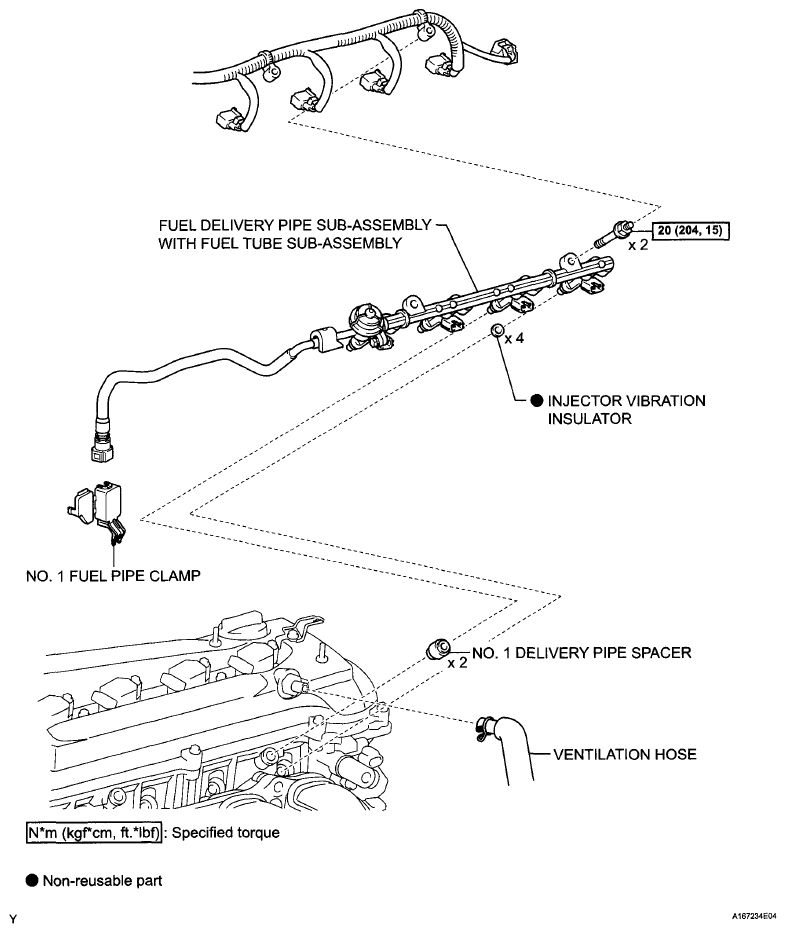 FUEL DELIVERY PIPE SUB-ASSEMBLY WITH FUEL TUBE SUB-ASSEMBLY

20 (204, 15)

x 2

x 4

● INJECTOR VIBRATION INSULATOR

NO. 1 FUEL PIPE CLAMP

NO. 1 DELIVERY PIPE SPACER

x 2

VENTILATION HOSE

N*m (kgf*cm, ft.*lbf) : Specified torque

● Non-reusable part

Y

A167234E04