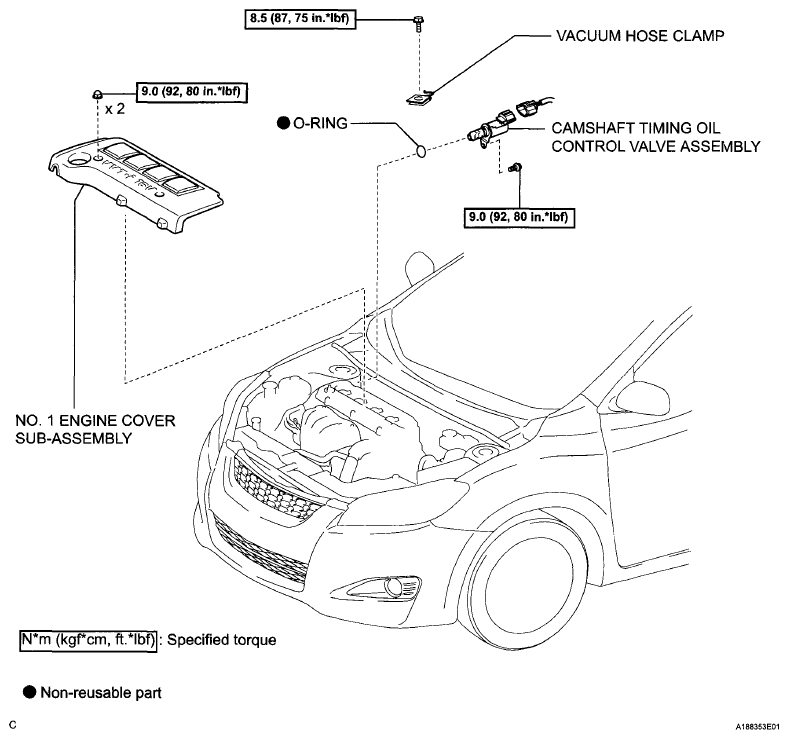 8.5 (87, 75 in.*lbf)

VACUUM HOSE CLAMP

9.0 (92, 80 in.*lbf)

x 2

● O-RING

CAMSHAFT TIMING OIL CONTROL VALVE ASSEMBLY

9.0 (92, 80 in.*lbf)

NO. 1 ENGINE COVER SUB-ASSEMBLY

N*m (kgf*cm, ft.*lbf) : Specified torque

● Non-reusable part

C

A188353E01