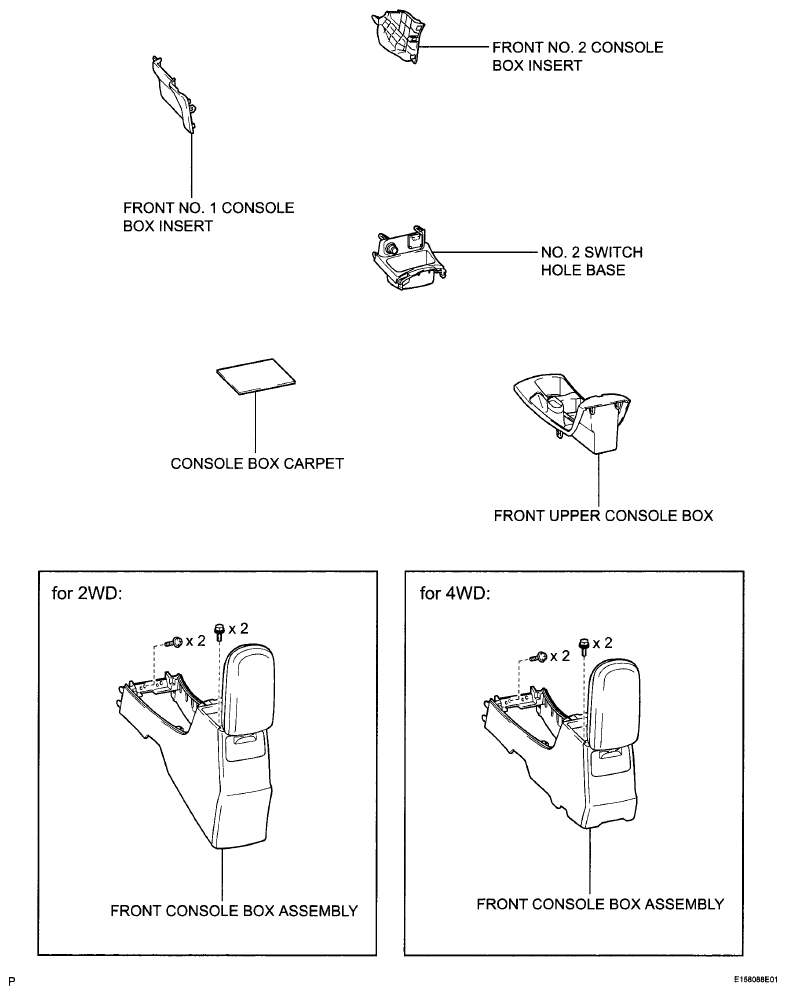 FRONT NO. 2 CONSOLE BOX INSERT

FRONT NO. 1 CONSOLE BOX INSERT

NO. 2 SWITCH HOLE BASE

CONSOLE BOX CARPET

FRONT UPPER CONSOLE BOX

for 2WD:

x 2

x 2

FRONT CONSOLE BOX ASSEMBLY

for 4WD:

x 2

x 2

FRONT CONSOLE BOX ASSEMBLY

P

E158088E01