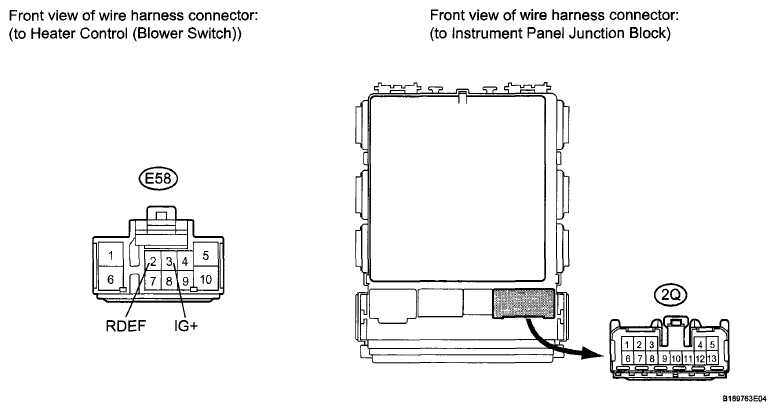 Front view of wire harness connector:
(to Heater Control (Blower Switch))

E58

1
2
3
4
5
6
7
8
9
10

RDEF
IG+

Front view of wire harness connector:
(to Instrument Panel Junction Block)

2Q

1
2
3
4
5
6
7
8
9
10
11
12
13

B189763E04