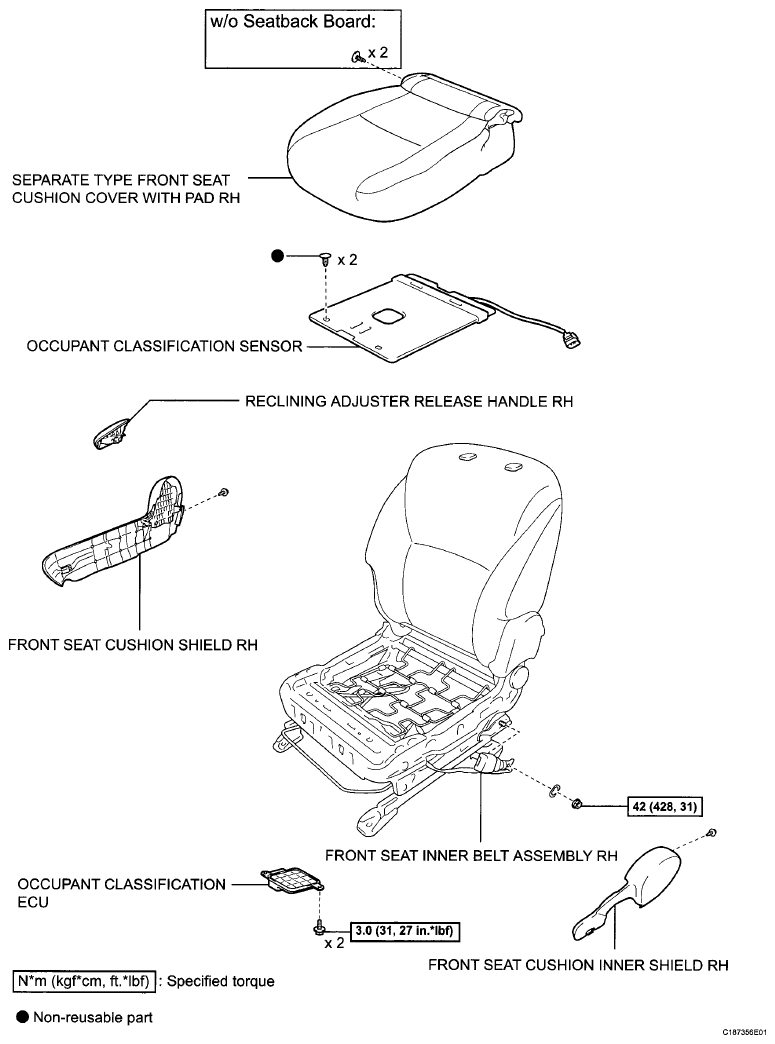 w/o Seatback Board:

x 2

SEPARATE TYPE FRONT SEAT CUSHION COVER WITH PAD RH

x 2

OCCUPANT CLASSIFICATION SENSOR

RECLINING ADJUSTER RELEASE HANDLE RH

FRONT SEAT CUSHION SHIELD RH

42 (428, 31)

FRONT SEAT INNER BELT ASSEMBLY RH

OCCUPANT CLASSIFICATION ECU

3.0 (31, 27 in.*lbf)

x 2

FRONT SEAT CUSHION INNER SHIELD RH

N*m (kgf*cm, ft.*lbf) : Specified torque

● Non-reusable part

C187356E01