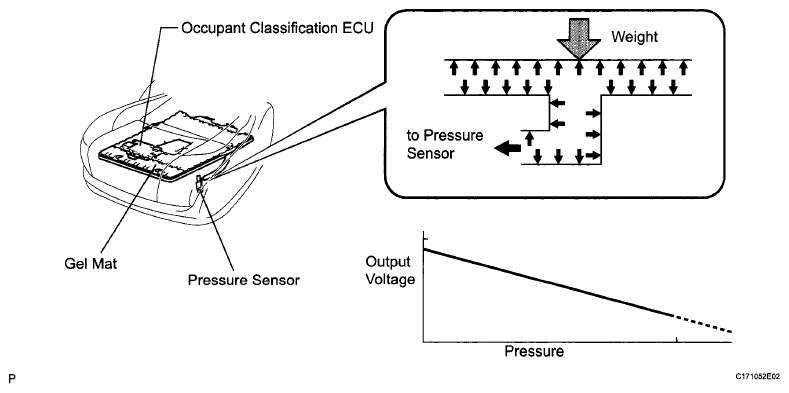 Occupant Classification ECU

Weight

to Pressure Sensor

Gel Mat

Pressure Sensor

Output Voltage

Pressure

P

C171052E02