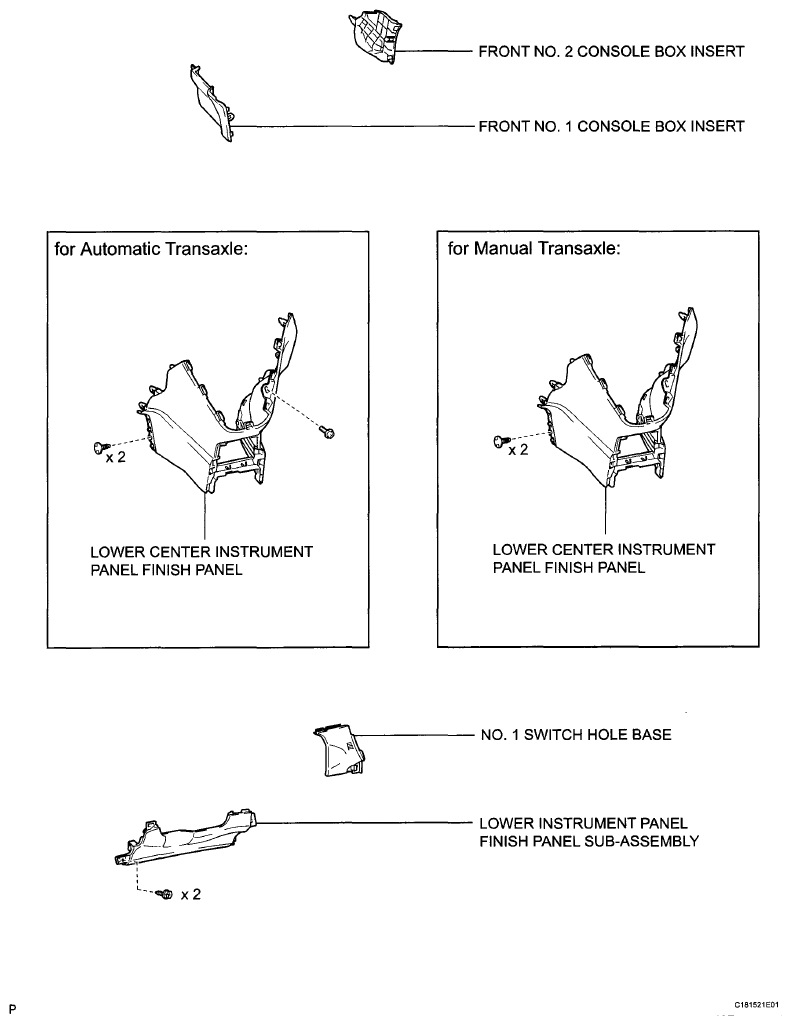 FRONT NO. 2 CONSOLE BOX INSERT

FRONT NO. 1 CONSOLE BOX INSERT

for Automatic Transaxle:

x 2

LOWER CENTER INSTRUMENT PANEL FINISH PANEL

for Manual Transaxle:

x 2

LOWER CENTER INSTRUMENT PANEL FINISH PANEL

NO. 1 SWITCH HOLE BASE

LOWER INSTRUMENT PANEL FINISH PANEL SUB-ASSEMBLY

x 2

P

C181521E01