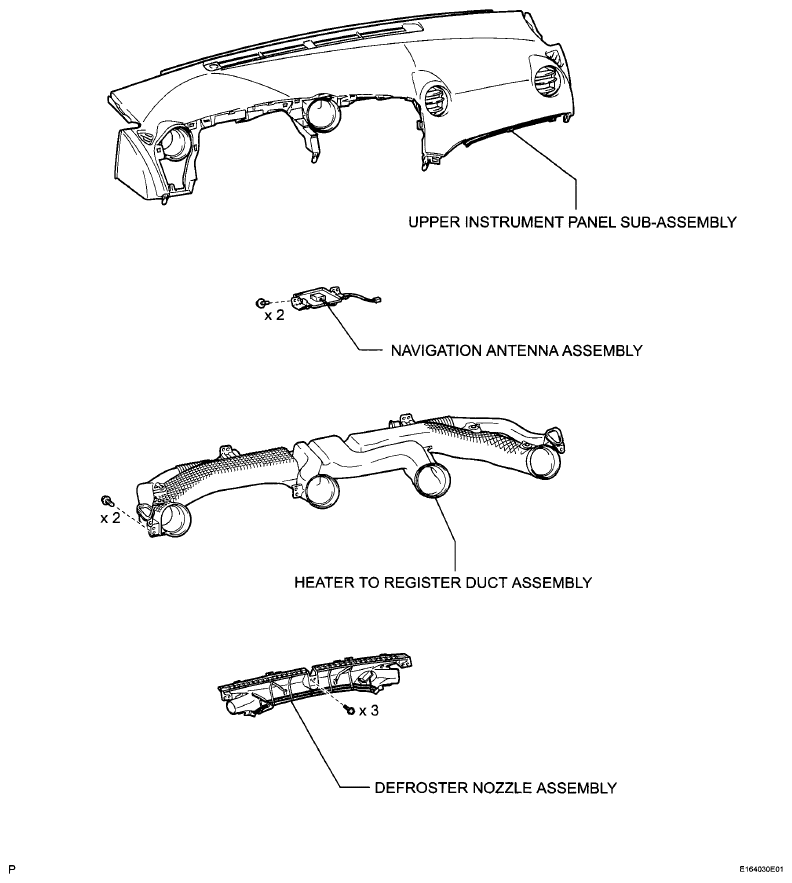 UPPER INSTRUMENT PANEL SUB-ASSEMBLY

x 2

NAVIGATION ANTENNA ASSEMBLY

x 2

HEATER TO REGISTER DUCT ASSEMBLY

x 3

DEFROSTER NOZZLE ASSEMBLY

P

E164030E01