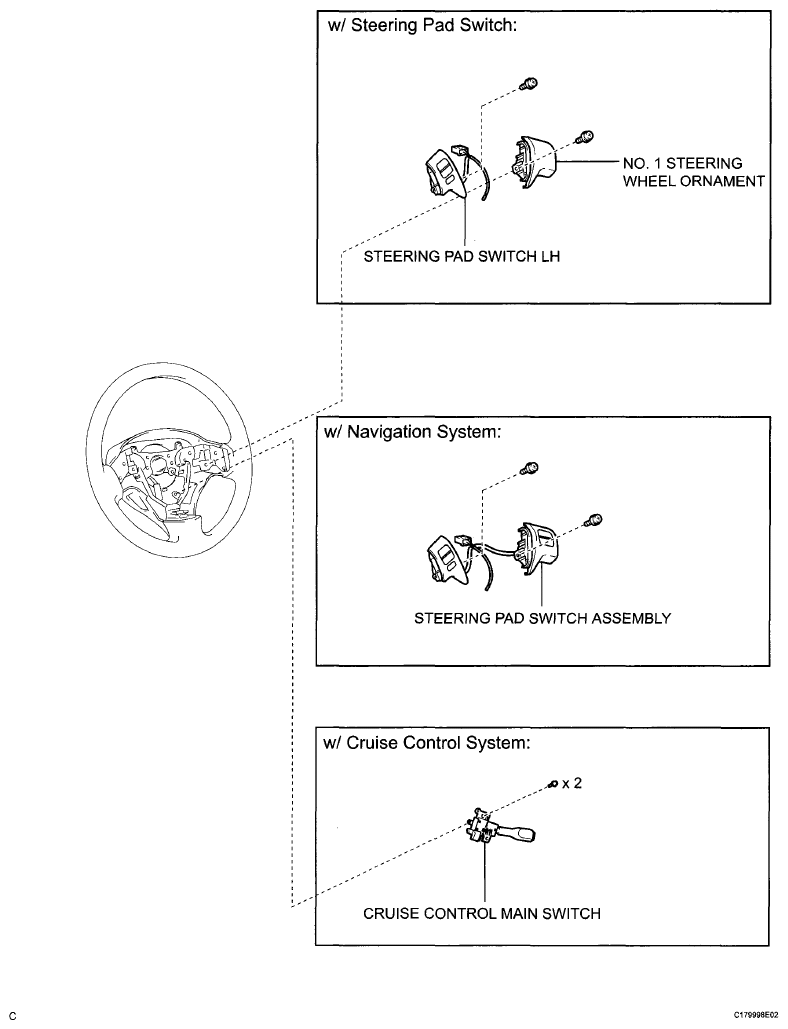 w/ Steering Pad Switch:

NO. 1 STEERING WHEEL ORNAMENT

STEERING PAD SWITCH LH

w/ Navigation System:

STEERING PAD SWITCH ASSEMBLY

w/ Cruise Control System:

x 2

CRUISE CONTROL MAIN SWITCH

C

C179998E02