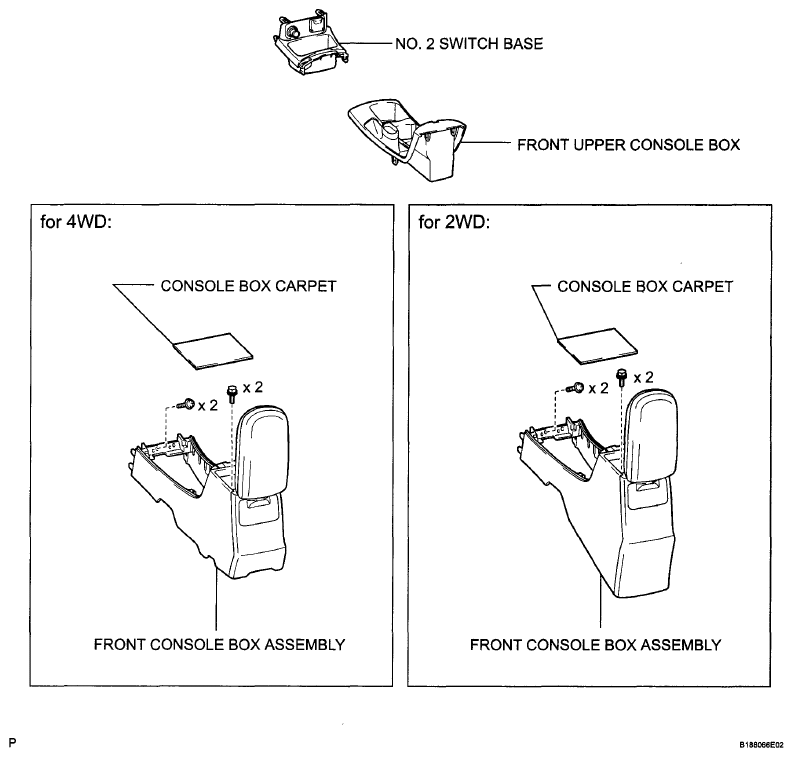 NO. 2 SWITCH BASE

FRONT UPPER CONSOLE BOX

for 4WD:

CONSOLE BOX CARPET

x 2

x 2

FRONT CONSOLE BOX ASSEMBLY

for 2WD:

CONSOLE BOX CARPET

x 2

x 2

FRONT CONSOLE BOX ASSEMBLY

P

B188066E02