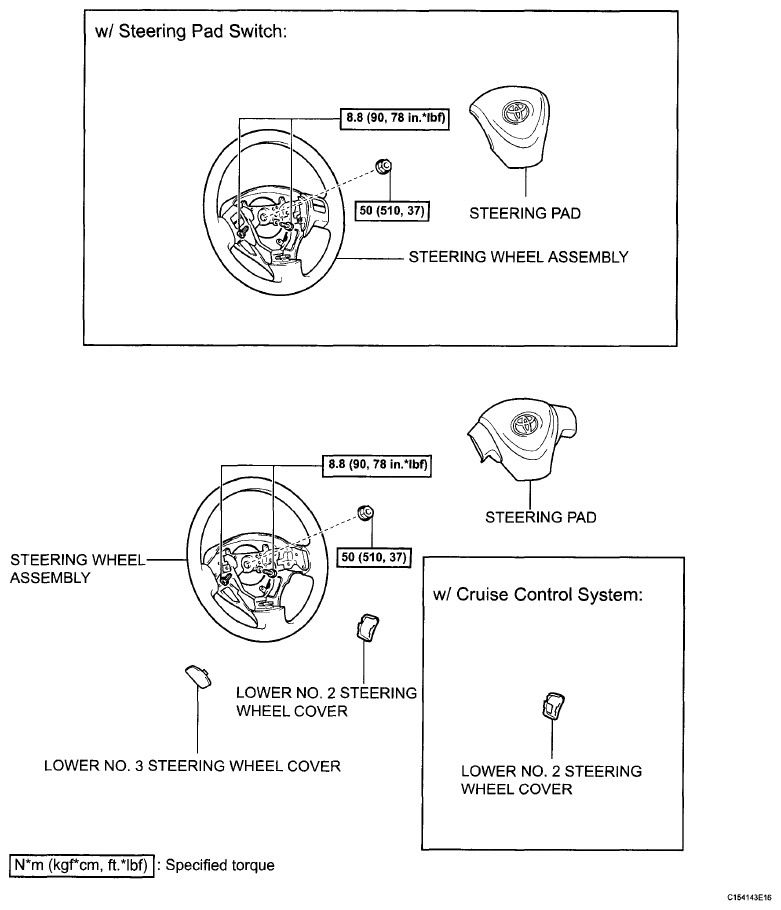 w/ Steering Pad Switch:

8.8 (90, 78 in.*lbf)

50 (510, 37)

STEERING PAD

STEERING WHEEL ASSEMBLY

8.8 (90, 78 in.*lbf)

STEERING PAD

STEERING WHEEL ASSEMBLY

50 (510, 37)

w/ Cruise Control System:

LOWER NO. 2 STEERING WHEEL COVER

LOWER NO. 3 STEERING WHEEL COVER

LOWER NO. 2 STEERING WHEEL COVER

N*m (kgf*cm, ft.*lbf) : Specified torque

C154143E16