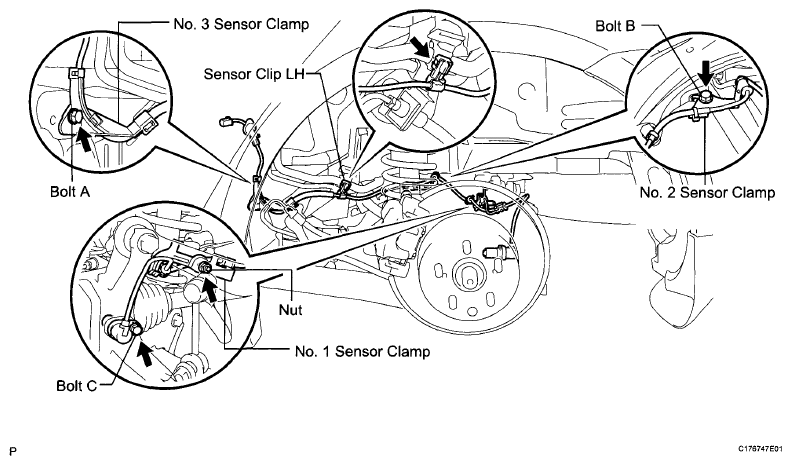 No. 3 Sensor Clamp

Sensor Clip LH

Bolt B

Bolt A

No. 2 Sensor Clamp

Nut

No. 1 Sensor Clamp

Bolt C

P

C176747E01