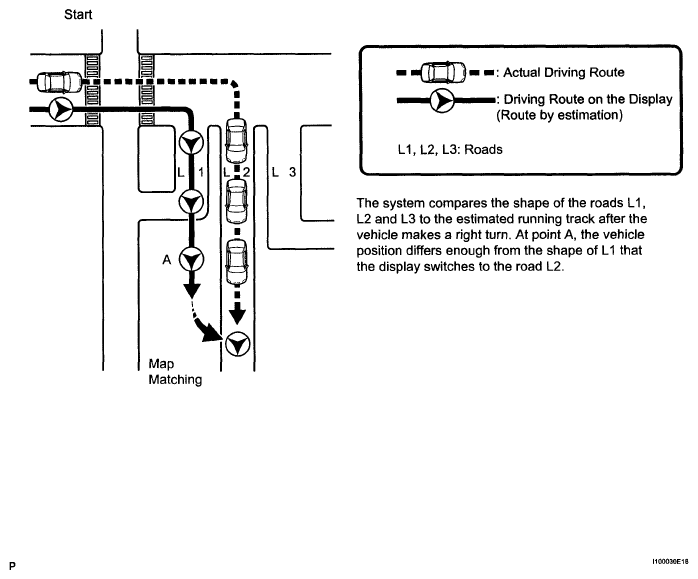 Start

L 1 L 2 L 3

A

Map Matching

: Actual Driving Route

: Driving Route on the Display (Route by estimation)

L1, L2, L3: Roads

The system compares the shape of the roads L1, L2 and L3 to the estimated running track after the vehicle makes a right turn. At point A, the vehicle position differs enough from the shape of L1 that the display switches to the road L2.

P

I100030E18