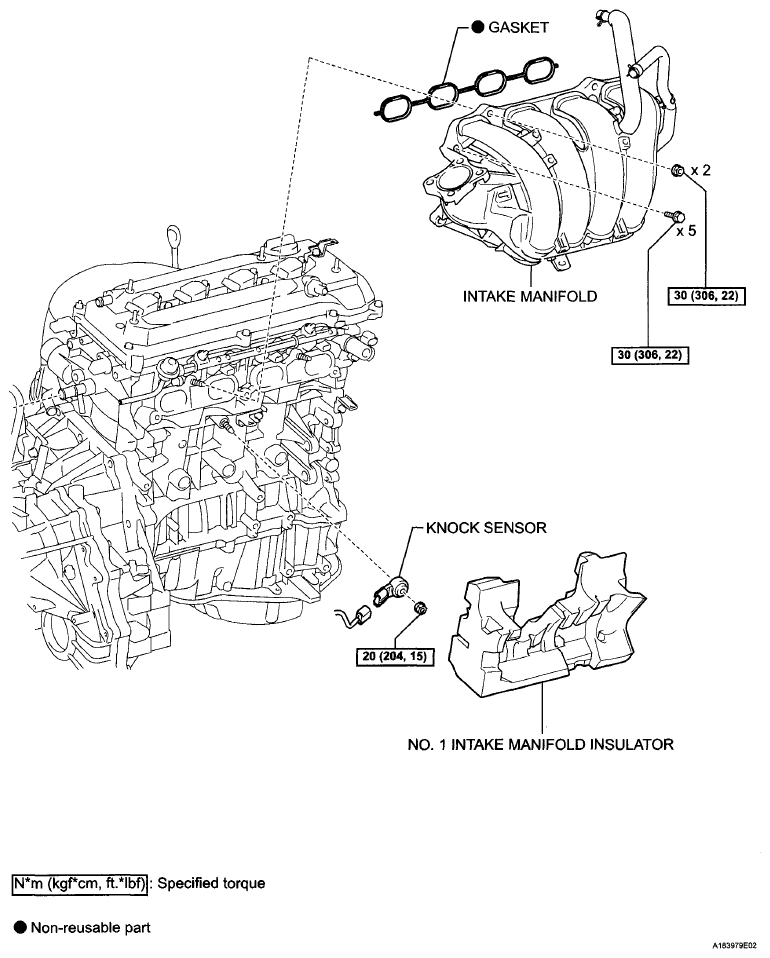 ● GASKET

x 2

x 5

INTAKE MANIFOLD

30 (306, 22)

30 (306, 22)

KNOCK SENSOR

20 (204, 15)

NO. 1 INTAKE MANIFOLD INSULATOR

N*m (kgf*cm, ft.*lbf) : Specified torque

● Non-reusable part

A183979E02