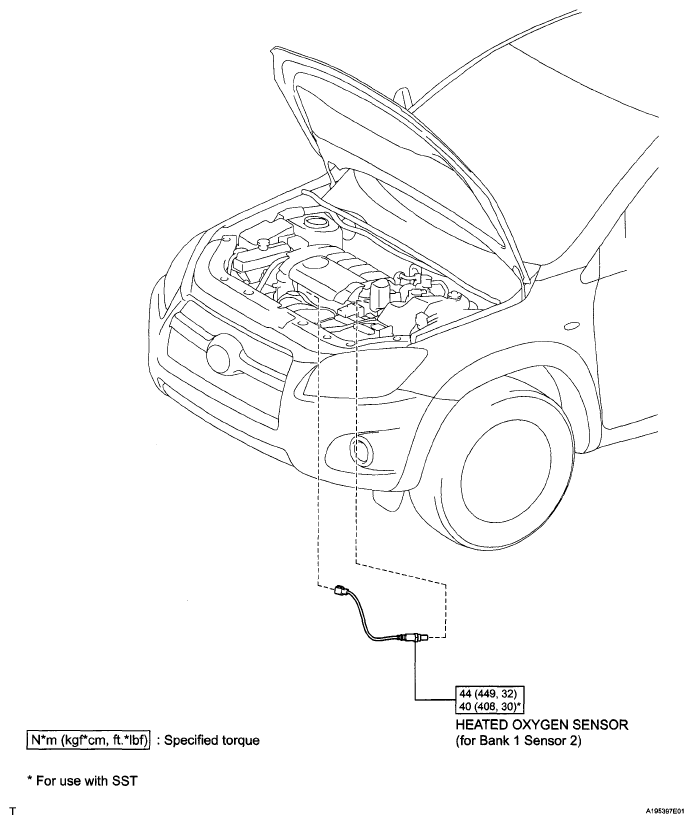 44 (449, 32)
40 (408, 30)*

HEATED OXYGEN SENSOR
(for Bank 1 Sensor 2)

N*m (kgf*cm, ft.*lbf) : Specified torque

* For use with SST

T

A195397E01