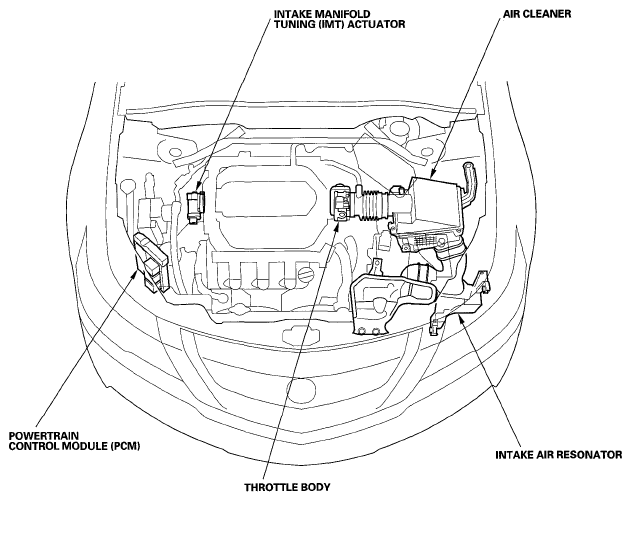 INTAKE MANIFOLD
TUNING (IMT) ACTUATOR

AIR CLEANER

POWERTRAIN
CONTROL MODULE (PCM)

INTAKE AIR RESONATOR

THROTTLE BODY