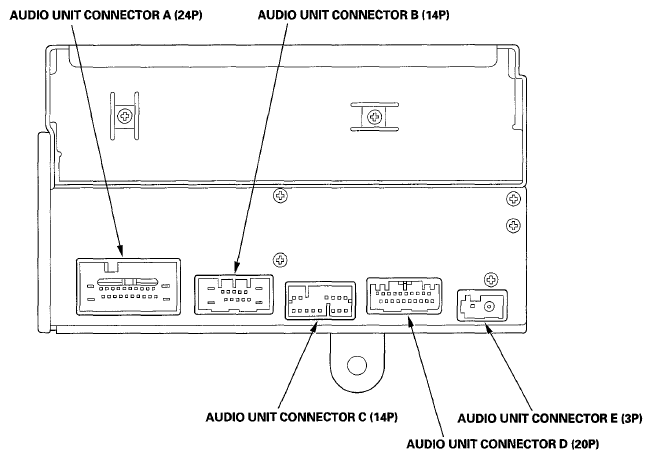 AUDIO UNIT CONNECTOR A (24P)
AUDIO UNIT CONNECTOR B (14P)
AUDIO UNIT CONNECTOR C (14P)
AUDIO UNIT CONNECTOR E (3P)
AUDIO UNIT CONNECTOR D (20P)