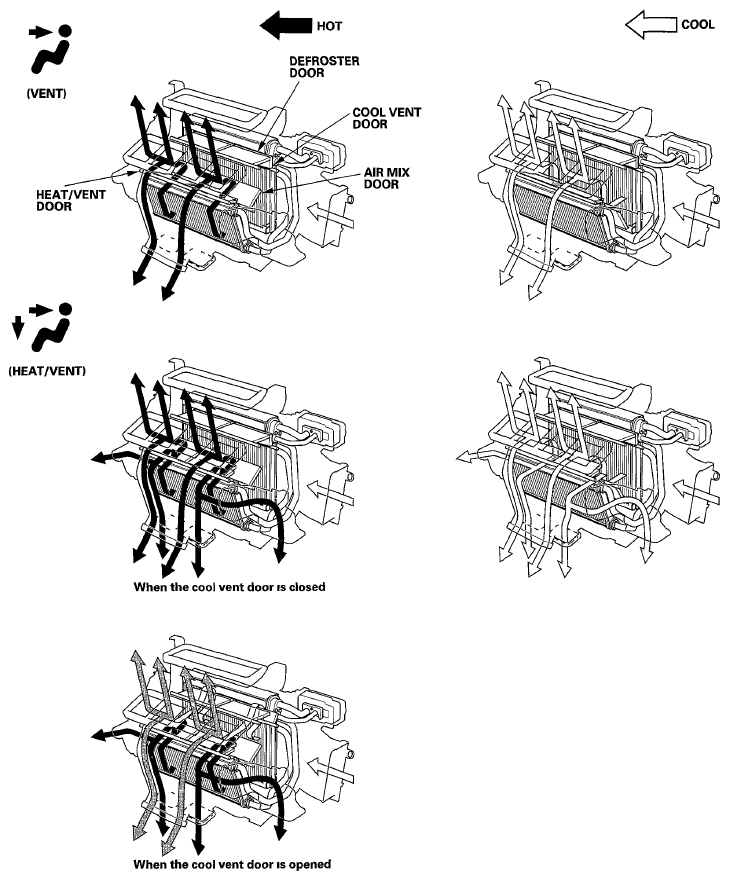 HOT

COOL

(VENT)

DEFROSTER DOOR

COOL VENT DOOR

AIR MIX DOOR

HEAT/VENT DOOR

(HEAT/VENT)

When the cool vent door is closed

When the cool vent door is opened