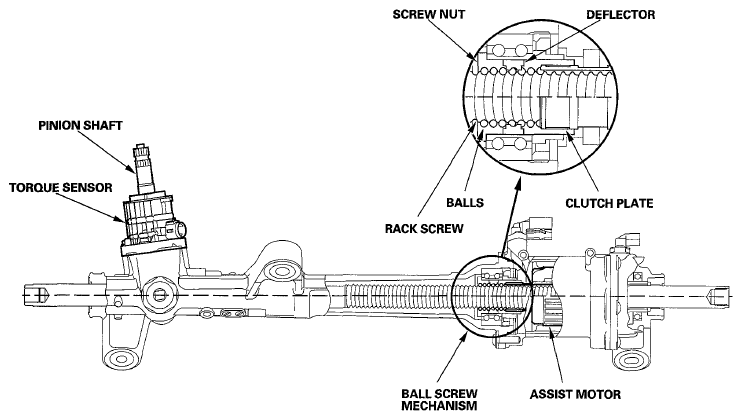 SCREW NUT
DEFLECTOR
PINION SHAFT
TORQUE SENSOR
BALLS
CLUTCH PLATE
RACK SCREW
BALL SCREW MECHANISM
ASSIST MOTOR