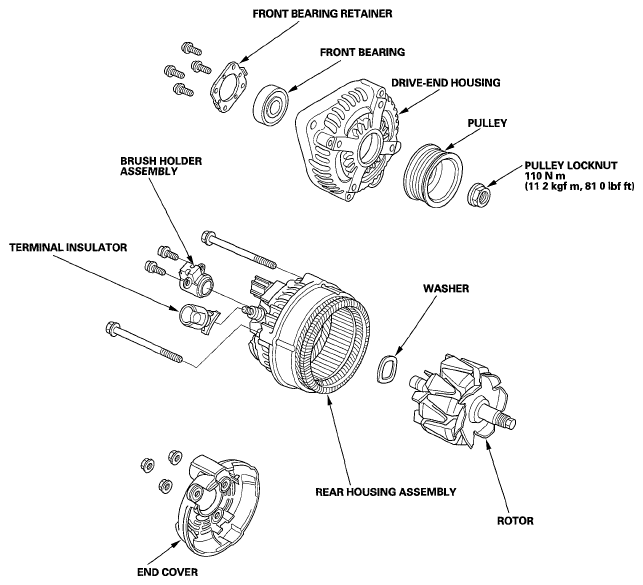 FRONT BEARING RETAINER

FRONT BEARING

DRIVE-END HOUSING

PULLEY

PULLEY LOCKNUT
110 N m
(11 2 kgf m, 81 0 lbf ft)

BRUSH HOLDER ASSEMBLY

TERMINAL INSULATOR

WASHER

REAR HOUSING ASSEMBLY

ROTOR

END COVER