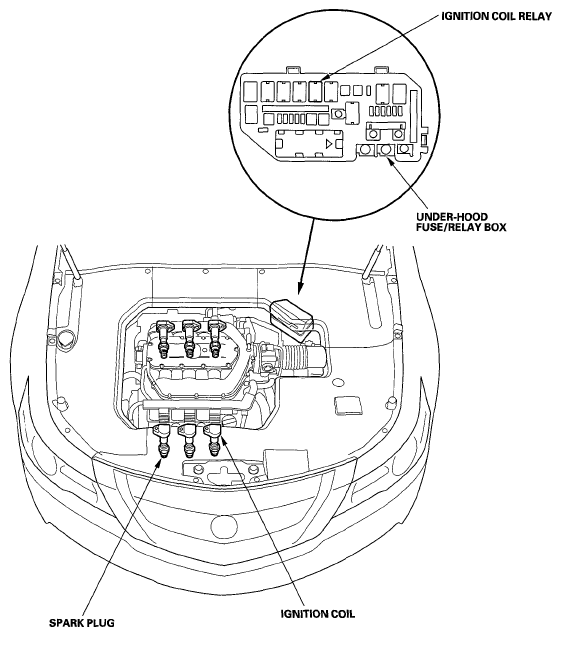 IGNITION COIL RELAY

UNDER-HOOD FUSE/RELAY BOX

SPARK PLUG

IGNITION COIL