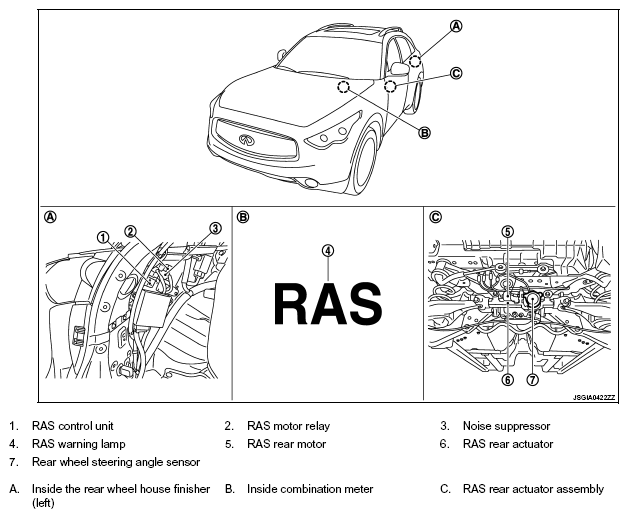 A

C

B

A

1

2

3

B

4

RAS

C

5

6

7

JSGIA0422ZZ

1. RAS control unit
2. RAS motor relay
3. Noise suppressor
4. RAS warning lamp
5. RAS rear motor
6. RAS rear actuator
7. Rear wheel steering angle sensor

A. Inside the rear wheel house finisher (left)
B. Inside combination meter
C. RAS rear actuator assembly