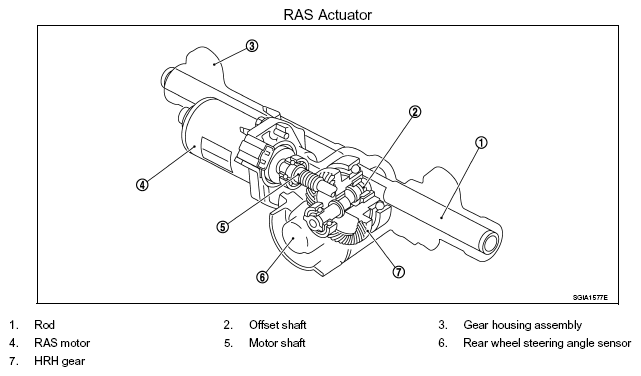 RAS Actuator

3
2
1
4
5
6
7

SGIA1577E

1. Rod
2. Offset shaft
3. Gear housing assembly
4. RAS motor
5. Motor shaft
6. Rear wheel steering angle sensor
7. HRH gear