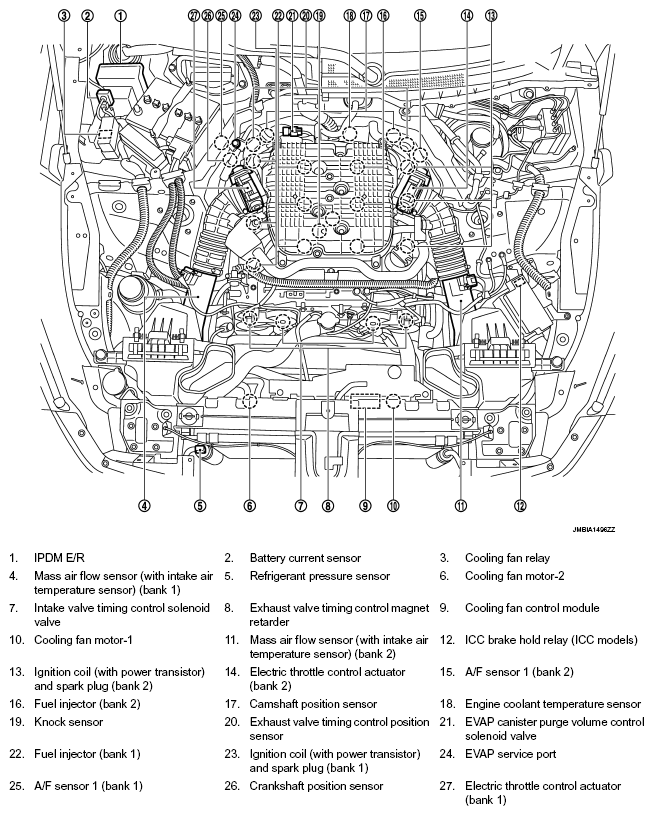 ③ ② ① ㉗ ㉖ ㉕ ㉔ ㉓ ㉒ ㉑ ⑳ ⑲ ⑱ ⑰ ⑯ ⑮ ⑭ ⑬

④ ⑤ ⑥ ⑦ ⑧ ⑨ ⑩ ⑪ ⑫

JMBIA1406ZZ

1. IPDM E/R
2. Battery current sensor
3. Cooling fan relay
4. Mass air flow sensor (with intake air temperature sensor) (bank 1)
5. Refrigerant pressure sensor
6. Cooling fan motor-2
7. Intake valve timing control solenoid valve
8. Exhaust valve timing control magnet retarder
9. Cooling fan control module
10. Cooling fan motor-1
11. Mass air flow sensor (with intake air temperature sensor) (bank 2)
12. ICC brake hold relay (ICC models)
13. Ignition coil (with power transistor) and spark plug (bank 2)
14. Electric throttle control actuator (bank 2)
15. A/F sensor 1 (bank 2)
16. Fuel injector (bank 2)
17. Camshaft position sensor
18. Engine coolant temperature sensor
19. Knock sensor
20. Exhaust valve timing control position sensor
21. EVAP canister purge volume control solenoid valve
22. Fuel injector (bank 1)
23. Ignition coil (with power transistor) and spark plug (bank 1)
24. EVAP service port
25. A/F sensor 1 (bank 1)
26. Crankshaft position sensor
27. Electric throttle control actuator (bank 1)