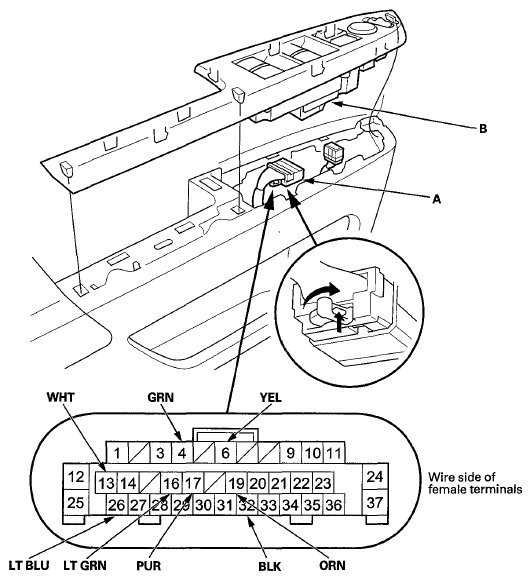 B

A

WHT

GRN

YEL

1 3 4 6 9 10 11

12 13 14 16 17 19 20 21 22 23 24

25 26 27 28 29 30 31 32 33 34 35 36 37

Wire side of female terminals

LT BLU

LT GRN

PUR

BLK

ORN