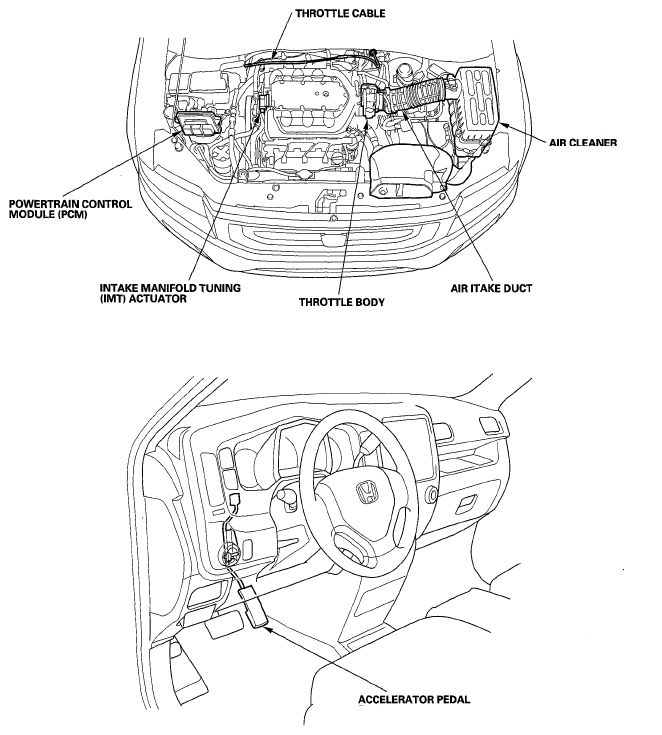 THROTTLE CABLE

AIR CLEANER

POWERTRAIN CONTROL MODULE (PCM)

INTAKE MANIFOLD TUNING (IMT) ACTUATOR

THROTTLE BODY

AIR ITAKE DUCT

ACCELERATOR PEDAL