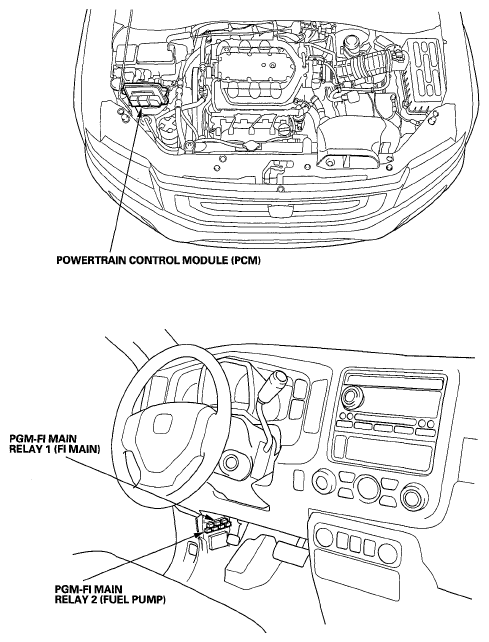 POWERTRAIN CONTROL MODULE (PCM)

PGM-FI MAIN RELAY 1 (FI MAIN)

PGM-FI MAIN RELAY 2 (FUEL PUMP)