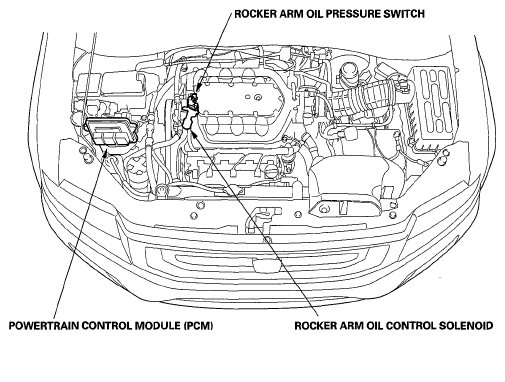 ROCKER ARM OIL PRESSURE SWITCH

POWERTRAIN CONTROL MODULE (PCM)

ROCKER ARM OIL CONTROL SOLENOID