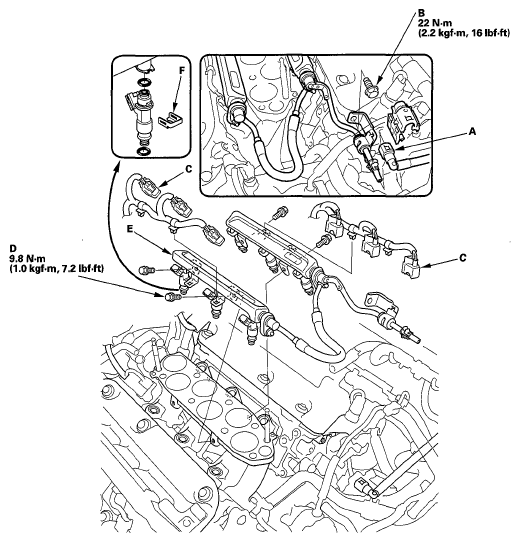 B
22 N·m
(2.2 kgf·m, 16 lbf·ft)

F

A

C

E

D
9.8 N·m
(1.0 kgf·m, 7.2 lbf·ft)

C