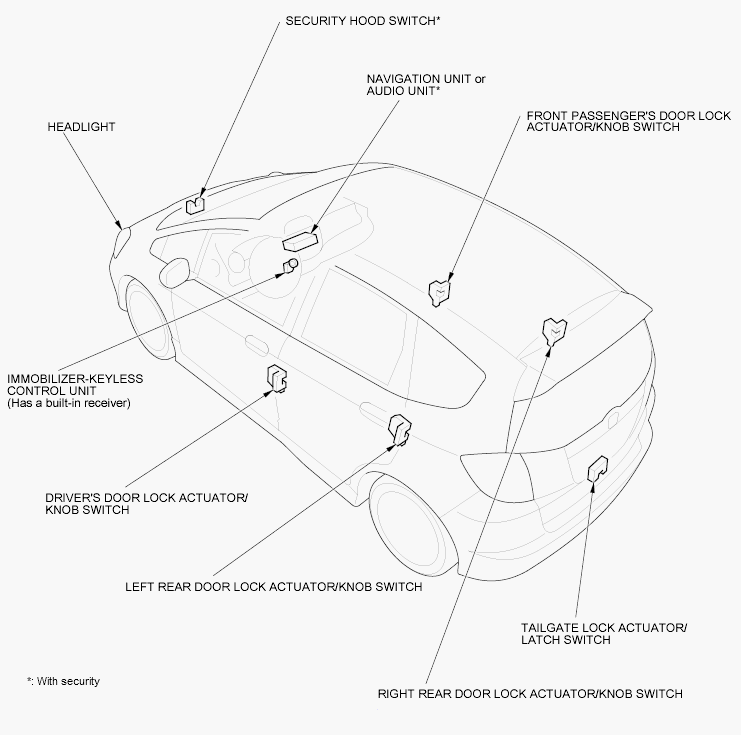 SECURITY HOOD SWITCH*

NAVIGATION UNIT or
AUDIO UNIT*

HEADLIGHT

FRONT PASSENGER'S DOOR LOCK
ACTUATOR/KNOB SWITCH

IMMOBILIZER-KEYLESS
CONTROL UNIT
(Has a built-in receiver)

DRIVER'S DOOR LOCK ACTUATOR/
KNOB SWITCH

LEFT REAR DOOR LOCK ACTUATOR/KNOB SWITCH

TAILGATE LOCK ACTUATOR/
LATCH SWITCH

*: With security

RIGHT REAR DOOR LOCK ACTUATOR/KNOB SWITCH