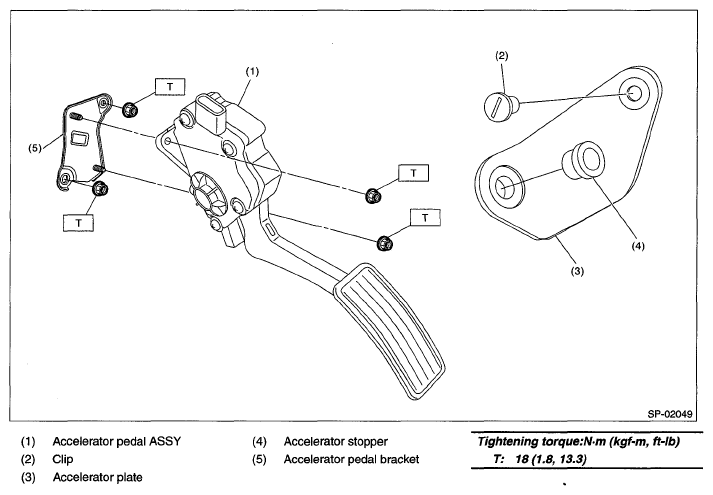 (1)

(2)

T

(5)

T

T

T

(4)

(3)

SP-02049

(1) Accelerator pedal ASSY
(2) Clip
(3) Accelerator plate

(4) Accelerator stopper
(5) Accelerator pedal bracket

Tightening torque:N·m (kgf-m, ft-lb)
T: 18 (1.8, 13.3)