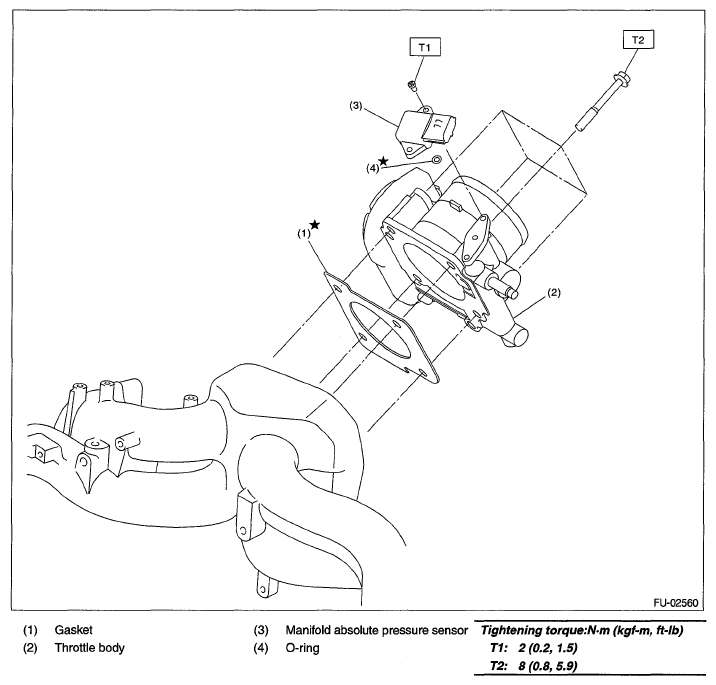 T1

T2

(3)

(4)★

(1)★

(2)

FU-02560

(1) Gasket
(2) Throttle body

(3) Manifold absolute pressure sensor
(4) O-ring

Tightening torque:N·m (kgf-m, ft-lb)
T1: 2 (0.2, 1.5)
T2: 8 (0.8, 5.9)