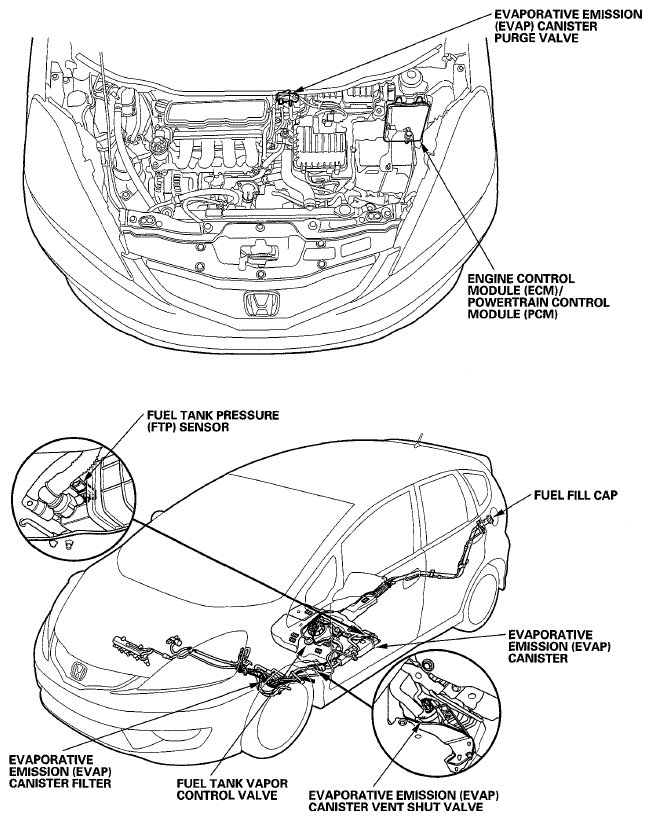 EVAPORATIVE EMISSION (EVAP) CANISTER PURGE VALVE

ENGINE CONTROL MODULE (ECM)/ POWERTRAIN CONTROL MODULE (PCM)

FUEL TANK PRESSURE (FTP) SENSOR

FUEL FILL CAP

EVAPORATIVE EMISSION (EVAP) CANISTER

EVAPORATIVE EMISSION (EVAP) CANISTER FILTER

FUEL TANK VAPOR CONTROL VALVE

EVAPORATIVE EMISSION (EVAP) CANISTER VENT SHUT VALVE