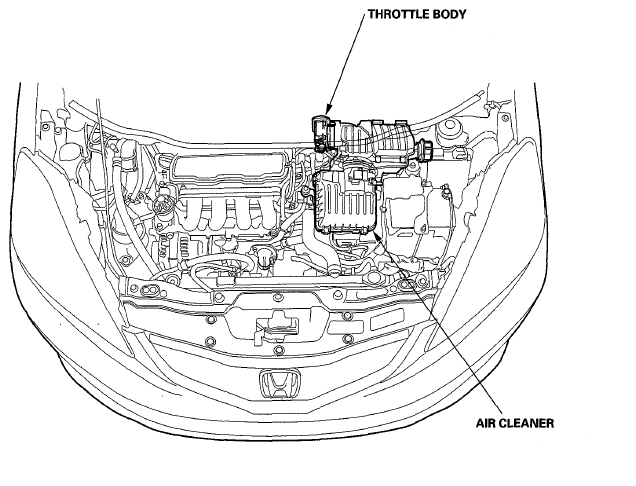 THROTTLE BODY

AIR CLEANER