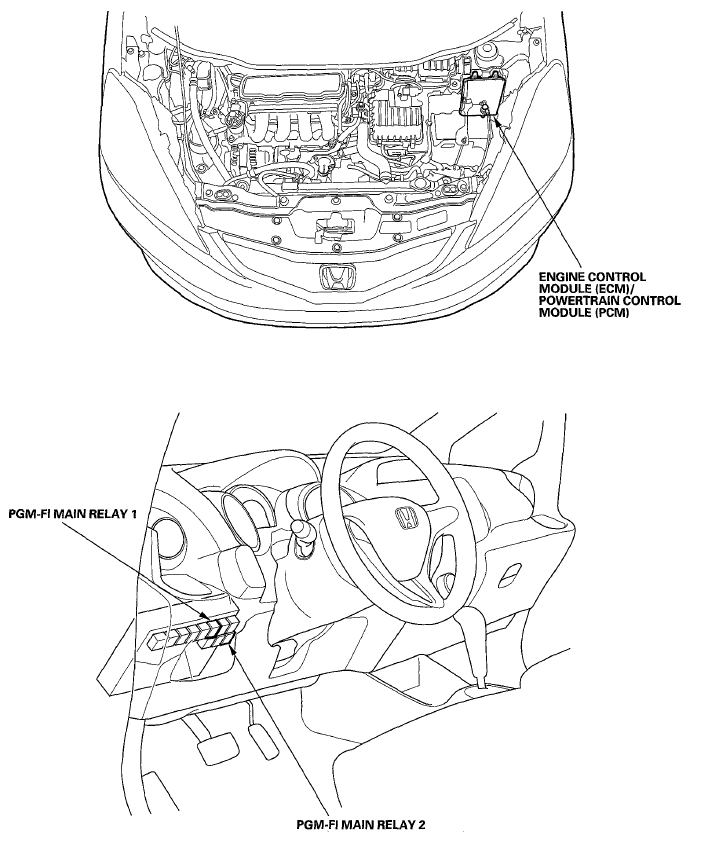 ENGINE CONTROL MODULE (ECM)/ POWERTRAIN CONTROL MODULE (PCM)

PGM-FI MAIN RELAY 1

PGM-FI MAIN RELAY 2