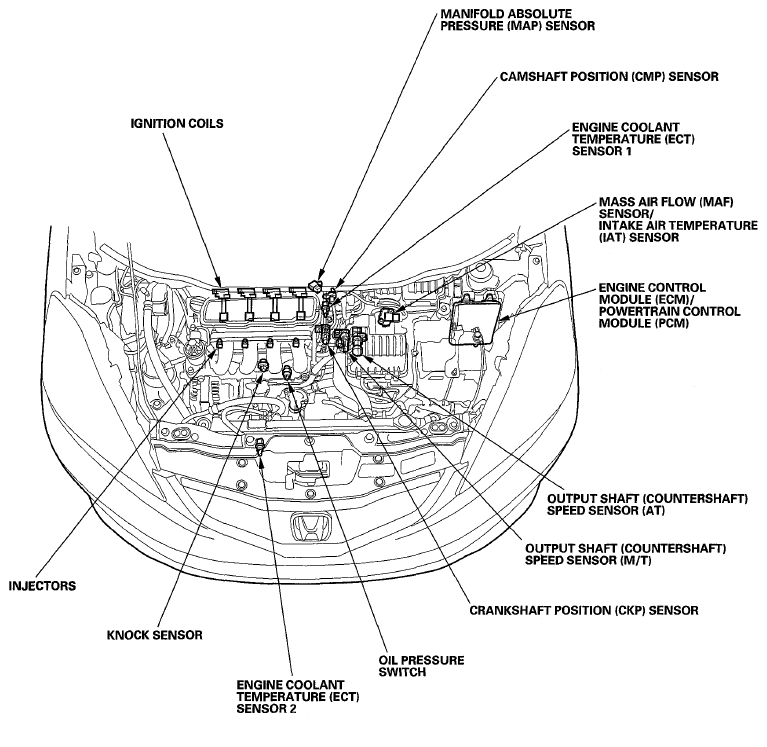 MANIFOLD ABSOLUTE PRESSURE (MAP) SENSOR

CAMSHAFT POSITION (CMP) SENSOR

IGNITION COILS

ENGINE COOLANT TEMPERATURE (ECT) SENSOR 1

MASS AIR FLOW (MAF) SENSOR/ INTAKE AIR TEMPERATURE (IAT) SENSOR

ENGINE CONTROL MODULE (ECM)/ POWERTRAIN CONTROL MODULE (PCM)

OUTPUT SHAFT (COUNTERSHAFT) SPEED SENSOR (AT)

OUTPUT SHAFT (COUNTERSHAFT) SPEED SENSOR (M/T)

INJECTORS

CRANKSHAFT POSITION (CKP) SENSOR

KNOCK SENSOR

OIL PRESSURE SWITCH

ENGINE COOLANT TEMPERATURE (ECT) SENSOR 2