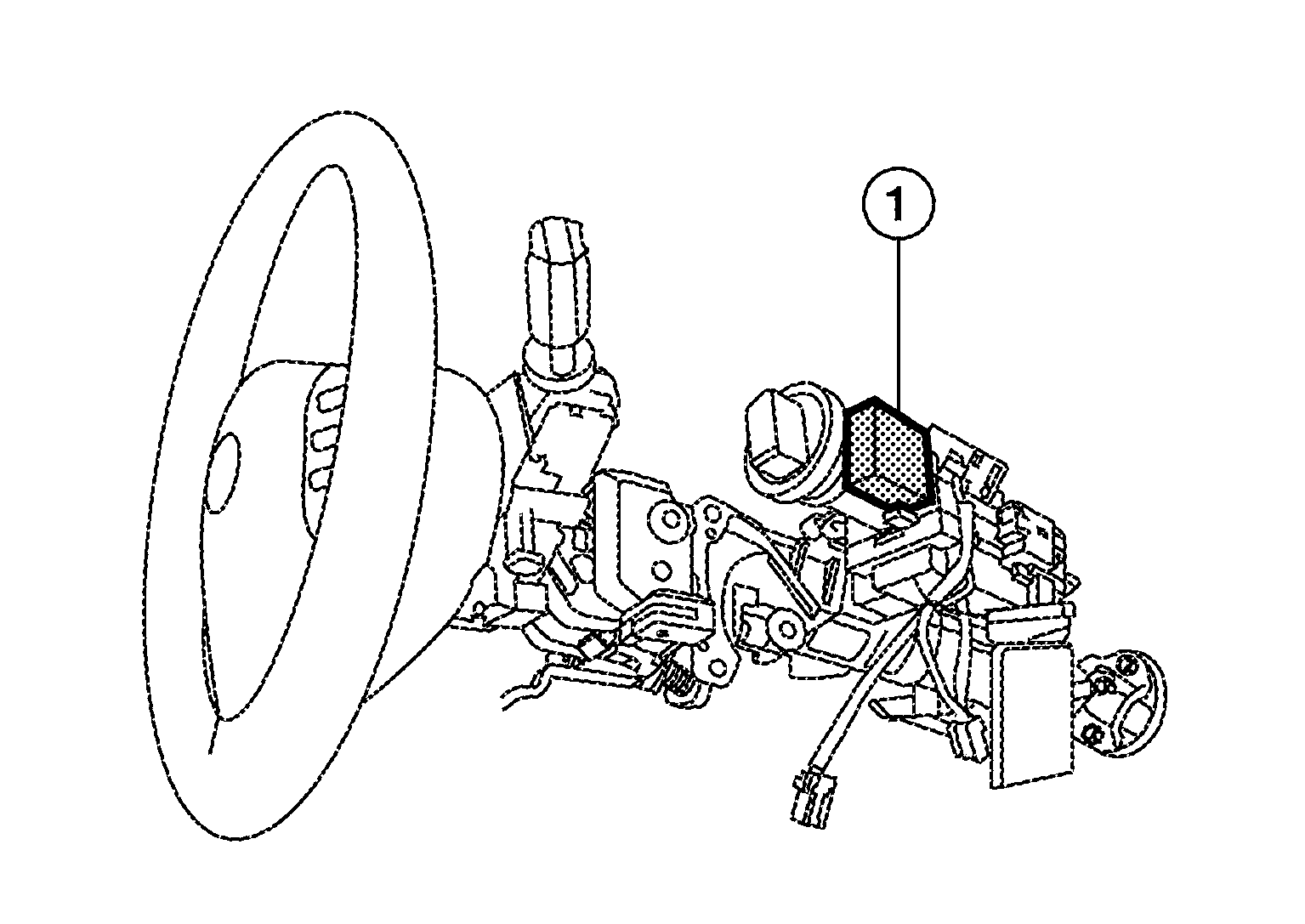 1