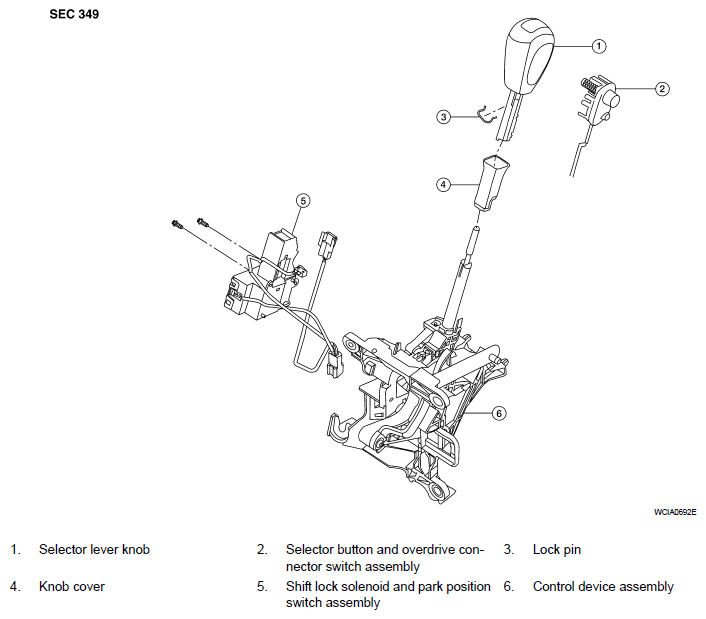 SEC 349

1

2

3

4

5

6

WCIA0692E

1. Selector lever knob
2. Selector button and overdrive connector switch assembly
3. Lock pin
4. Knob cover
5. Shift lock solenoid and park position switch assembly
6. Control device assembly