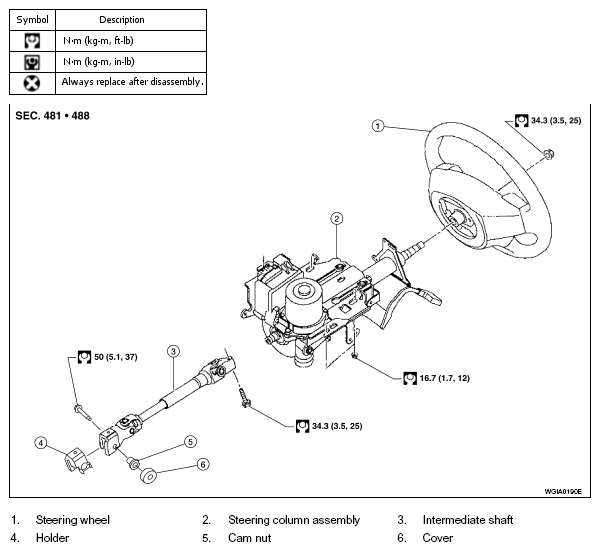 | Symbol | Description |
|---|---|
|  | N·m (kg-m, ft-lb) |
|  | N·m (kg-m, in-lb) |
|  | Always replace after disassembly. |

SEC. 481 • 488

1

34.3 (3.5, 25)

2

3

50 (5.1, 37)

16.7 (1.7, 12)

34.3 (3.5, 25)

4

5

6

WGIA0190E

1. Steering wheel
2. Steering column assembly
3. Intermediate shaft
4. Holder
5. Cam nut
6. Cover