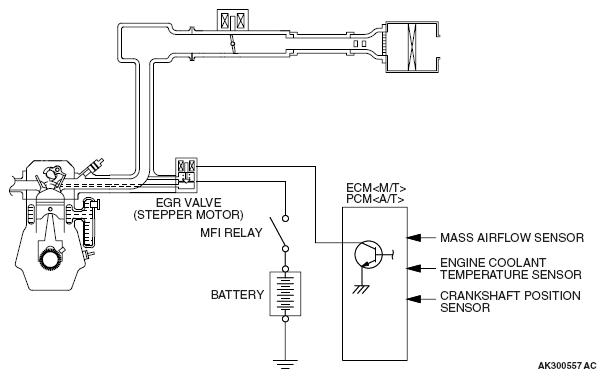 EGR VALVE (STEPPER MOTOR)

MFI RELAY

BATTERY

ECM<M/T>
PCM<A/T>

MASS AIRFLOW SENSOR

ENGINE COOLANT TEMPERATURE SENSOR

CRANKSHAFT POSITION SENSOR

AK300557 AC