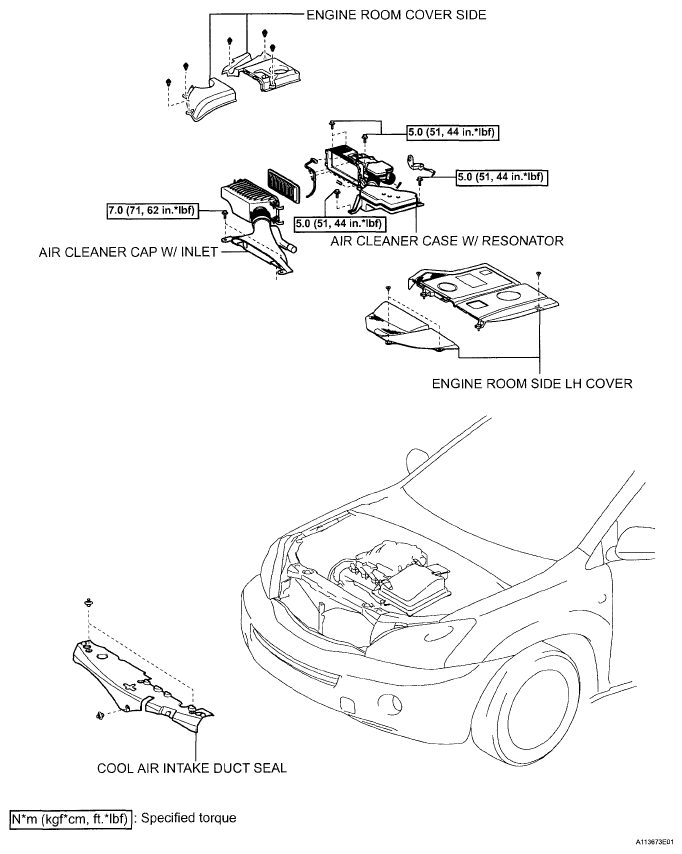 ENGINE ROOM COVER SIDE

5.0 (51, 44 in.*lbf)

5.0 (51, 44 in.*lbf)

7.0 (71, 62 in.*lbf)

5.0 (51, 44 in.*lbf)

AIR CLEANER CASE W/ RESONATOR

AIR CLEANER CAP W/ INLET

ENGINE ROOM SIDE LH COVER

COOL AIR INTAKE DUCT SEAL

N*m (kgf*cm, ft.*lbf) : Specified torque

A113673E01