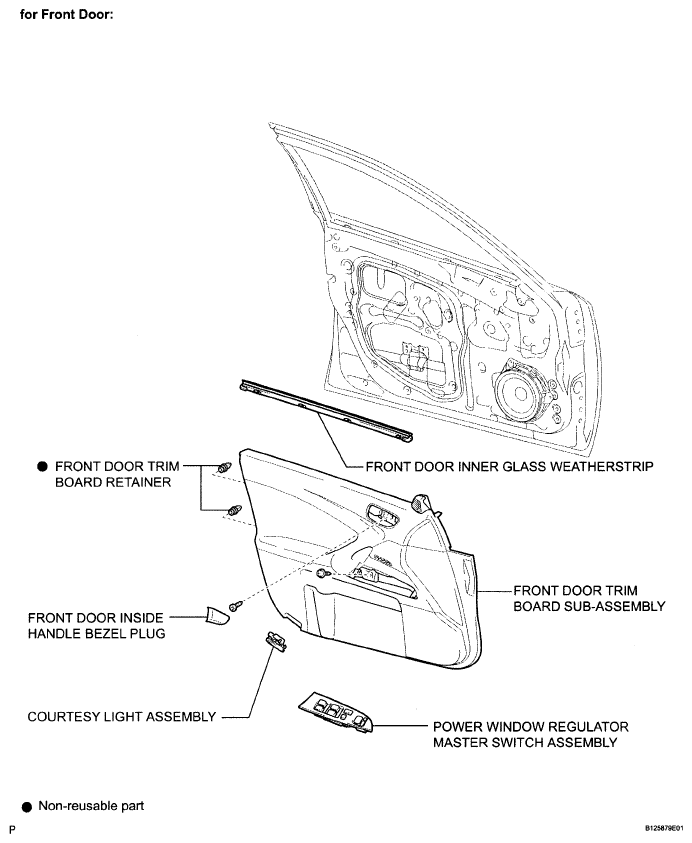 for Front Door:

● FRONT DOOR TRIM BOARD RETAINER

FRONT DOOR INNER GLASS WEATHERSTRIP

FRONT DOOR TRIM BOARD SUB-ASSEMBLY

FRONT DOOR INSIDE HANDLE BEZEL PLUG

COURTESY LIGHT ASSEMBLY

POWER WINDOW REGULATOR MASTER SWITCH ASSEMBLY

● Non-reusable part

P

B125879E01