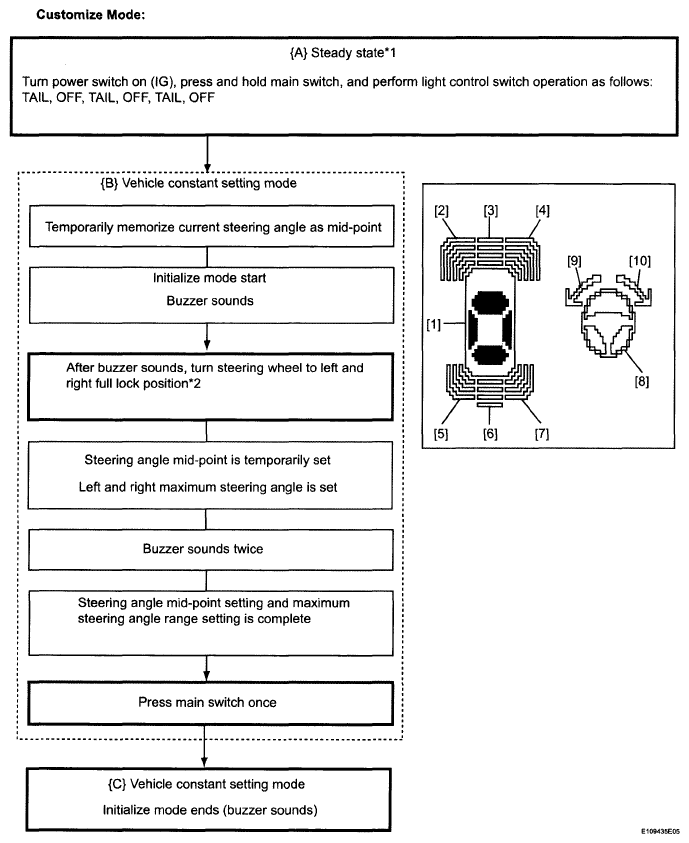 Customize Mode:

{A} Steady state*1

Turn power switch on (IG), press and hold main switch, and perform light control switch operation as follows: TAIL, OFF, TAIL, OFF, TAIL, OFF

{B} Vehicle constant setting mode

Temporarily memorize current steering angle as mid-point

Initialize mode start

Buzzer sounds

After buzzer sounds, turn steering wheel to left and right full lock position*2

Steering angle mid-point is temporarily set

Left and right maximum steering angle is set

Buzzer sounds twice

Steering angle mid-point setting and maximum steering angle range setting is complete

Press main switch once

{C} Vehicle constant setting mode

Initialize mode ends (buzzer sounds)

[2] [3] [4]

[1]

[5] [6] [7]

[9] [10]

[8]

E109435E05