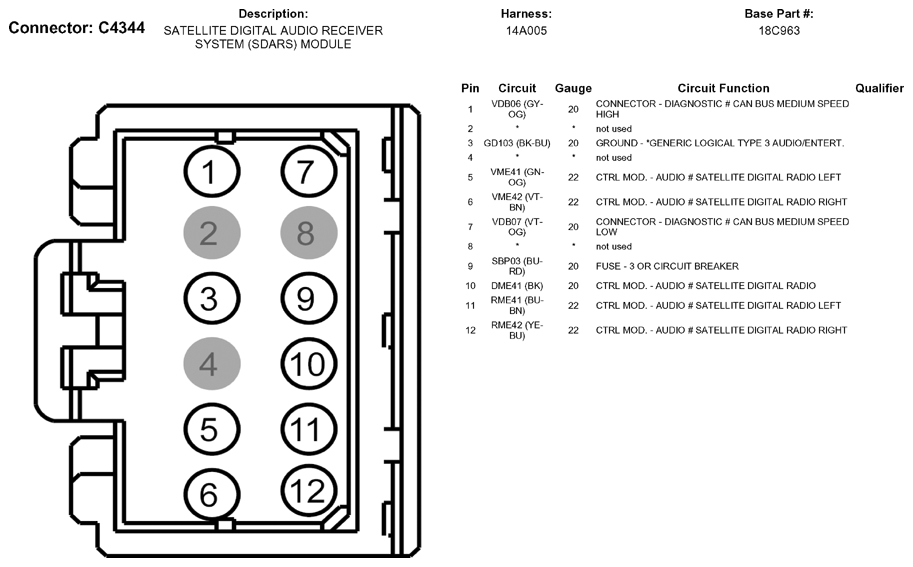 Connector: C4344

Description:
SATELLITE DIGITAL AUDIO RECEIVER SYSTEM (SDARS) MODULE

Harness:
14A005

Base Part #:
18C963

1 7
2 8
3 9
4 10
5 11
6 12

| Pin | Circuit | Gauge | Circuit Function | Qualifier |
|---|---|---|---|---|
| 1 | VDB06 (GY-OG) | 20 | CONNECTOR - DIAGNOSTIC # CAN BUS MEDIUM SPEED HIGH | |
| 2 | * | * | not used | |
| 3 | GD103 (BK-BU) | 20 | GROUND - *GENERIC LOGICAL TYPE 3 AUDIO/ENTERT. | |
| 4 | * | * | not used | |
| 5 | VME41 (GN-OG) | 22 | CTRL MOD. - AUDIO # SATELLITE DIGITAL RADIO LEFT | |
| 6 | VME42 (VT-BN) | 22 | CTRL MOD. - AUDIO # SATELLITE DIGITAL RADIO RIGHT | |
| 7 | VDB07 (VT-OG) | 20 | CONNECTOR - DIAGNOSTIC # CAN BUS MEDIUM SPEED LOW | |
| 8 | * | * | not used | |
| 9 | SBP03 (BU-RD) | 20 | FUSE - 3 OR CIRCUIT BREAKER | |
| 10 | DME41 (BK) | 20 | CTRL MOD. - AUDIO # SATELLITE DIGITAL RADIO | |
| 11 | RME41 (BU-BN) | 22 | CTRL MOD. - AUDIO # SATELLITE DIGITAL RADIO LEFT | |
| 12 | RME42 (YE-BU) | 22 | CTRL MOD. - AUDIO # SATELLITE DIGITAL RADIO RIGHT | |