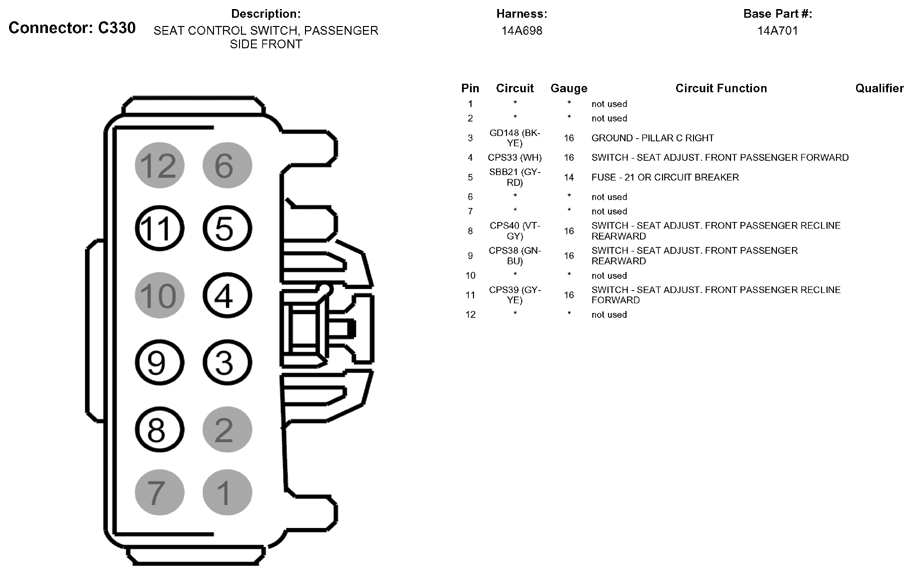 Connector: C330

Description:
SEAT CONTROL SWITCH, PASSENGER SIDE FRONT

Harness:
14A698

Base Part #:
14A701

12 6
11 5
10 4
9 3
8 2
7 1

| Pin | Circuit | Gauge | Circuit Function | Qualifier |
|---|---|---|---|---|
| 1 | * | * | not used | |
| 2 | * | * | not used | |
| 3 | GD148 (BK-YE) | 16 | GROUND - PILLAR C RIGHT | |
| 4 | CPS33 (WH) | 16 | SWITCH - SEAT ADJUST. FRONT PASSENGER FORWARD | |
| 5 | SBB21 (GY-RD) | 14 | FUSE - 21 OR CIRCUIT BREAKER | |
| 6 | * | * | not used | |
| 7 | * | * | not used | |
| 8 | CPS40 (VT-GY) | 16 | SWITCH - SEAT ADJUST. FRONT PASSENGER RECLINE REARWARD | |
| 9 | CPS38 (GN-BU) | 16 | SWITCH - SEAT ADJUST. FRONT PASSENGER REARWARD | |
| 10 | * | * | not used | |
| 11 | CPS39 (GY-YE) | 16 | SWITCH - SEAT ADJUST. FRONT PASSENGER RECLINE FORWARD | |
| 12 | * | * | not used | |