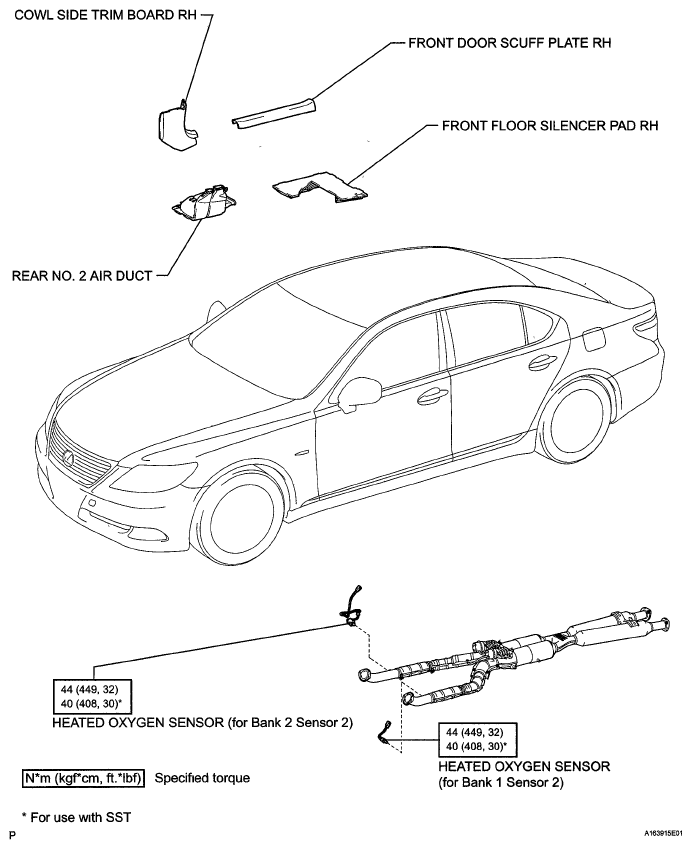 COWL SIDE TRIM BOARD RH

FRONT DOOR SCUFF PLATE RH

FRONT FLOOR SILENCER PAD RH

REAR NO. 2 AIR DUCT

44 (449, 32)
40 (408, 30)*

HEATED OXYGEN SENSOR (for Bank 2 Sensor 2)

44 (449, 32)
40 (408, 30)*

HEATED OXYGEN SENSOR
(for Bank 1 Sensor 2)

N*m (kgf*cm, ft.*lbf) Specified torque

* For use with SST

P

A163915E01