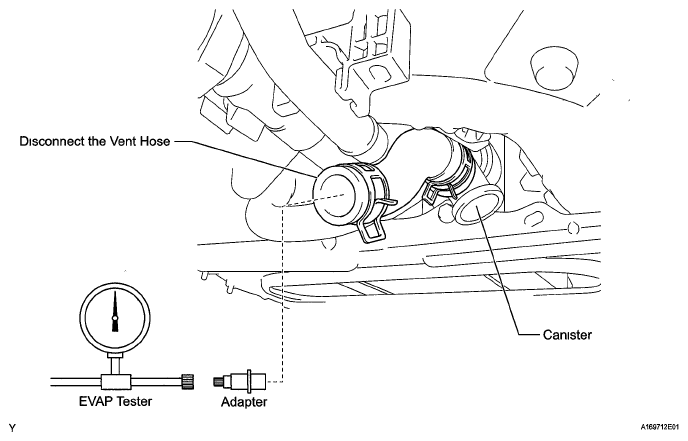 Disconnect the Vent Hose

Canister

EVAP Tester

Adapter

Y

A169712E01