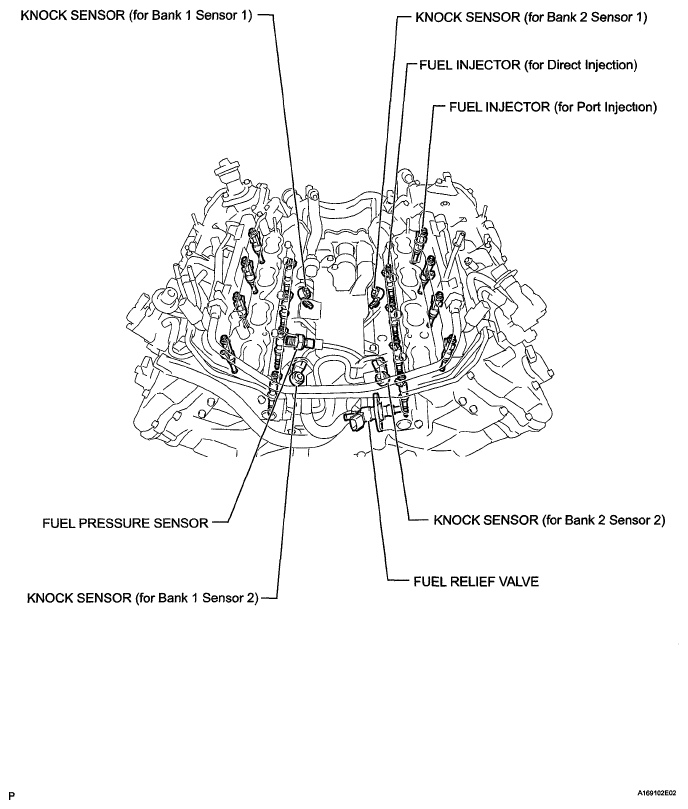 KNOCK SENSOR (for Bank 1 Sensor 1)

KNOCK SENSOR (for Bank 2 Sensor 1)

FUEL INJECTOR (for Direct Injection)

FUEL INJECTOR (for Port Injection)

FUEL PRESSURE SENSOR

KNOCK SENSOR (for Bank 2 Sensor 2)

FUEL RELIEF VALVE

KNOCK SENSOR (for Bank 1 Sensor 2)

P

A169102E02