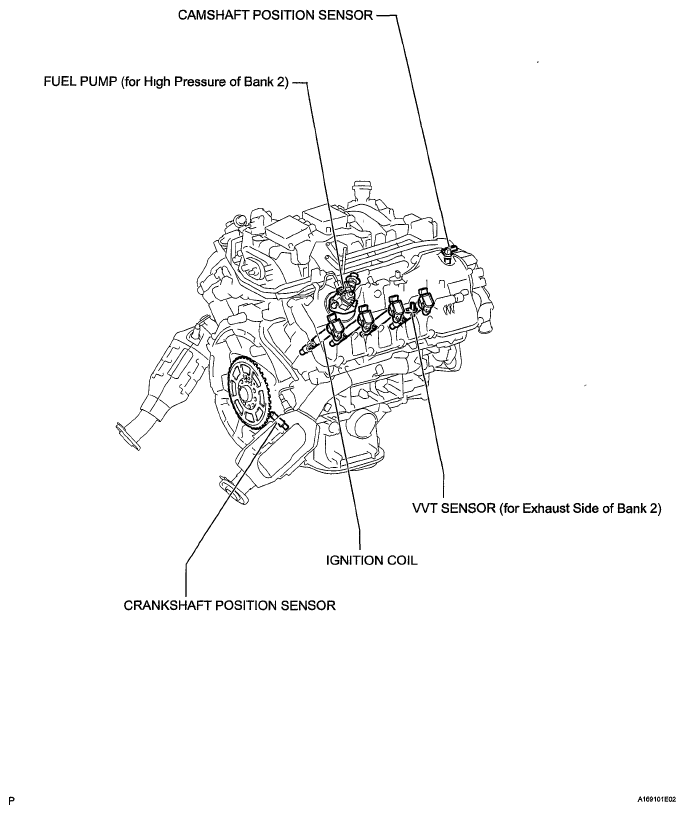 CAMSHAFT POSITION SENSOR

FUEL PUMP (for High Pressure of Bank 2)

VVT SENSOR (for Exhaust Side of Bank 2)

IGNITION COIL

CRANKSHAFT POSITION SENSOR

P

A169101E02