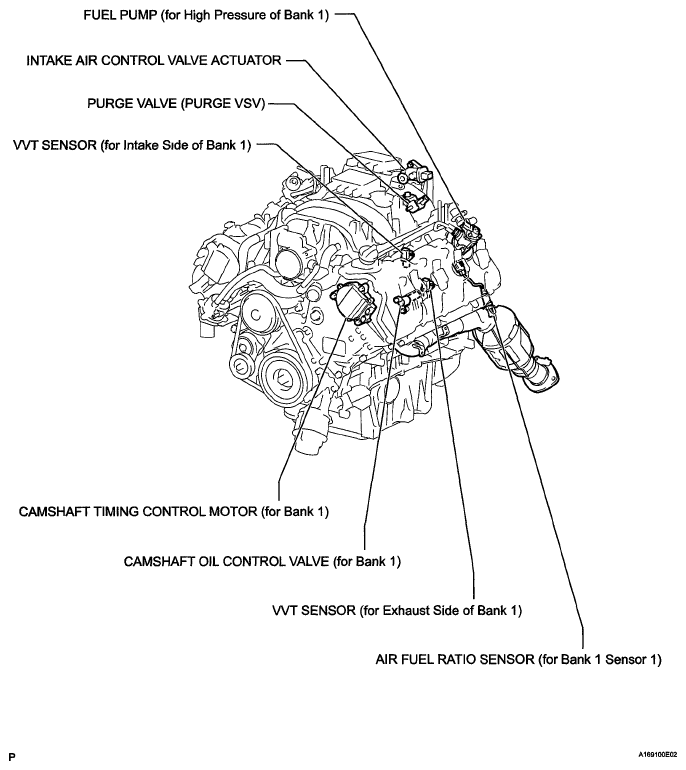 FUEL PUMP (for High Pressure of Bank 1)

INTAKE AIR CONTROL VALVE ACTUATOR

PURGE VALVE (PURGE VSV)

VVT SENSOR (for Intake Side of Bank 1)

CAMSHAFT TIMING CONTROL MOTOR (for Bank 1)

CAMSHAFT OIL CONTROL VALVE (for Bank 1)

VVT SENSOR (for Exhaust Side of Bank 1)

AIR FUEL RATIO SENSOR (for Bank 1 Sensor 1)

P

A169100E02